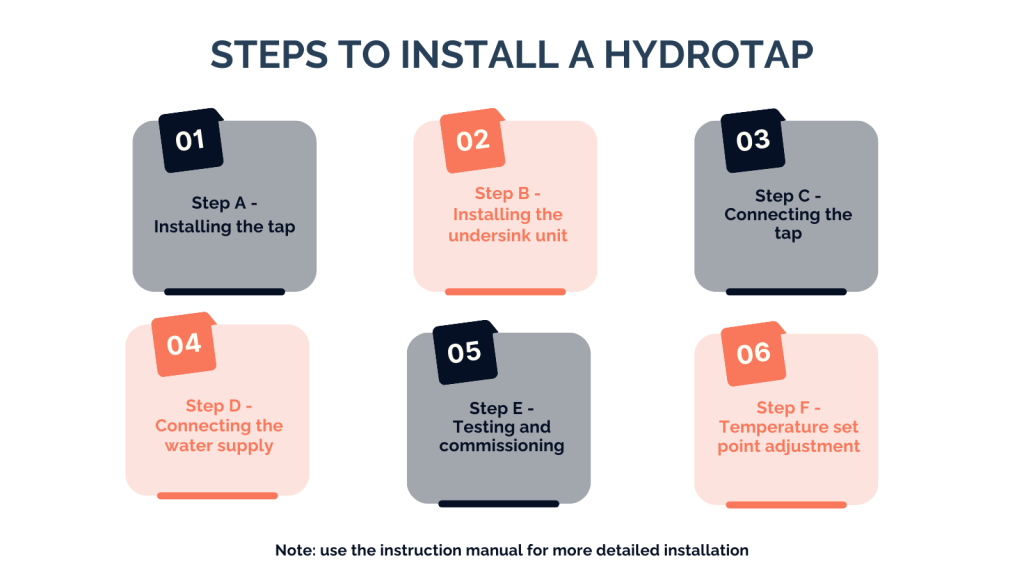 STEPS TO INSTALL A HYDROTAP

01

Step A - Installing the tap

02

Step B - Installing the undersink unit

03

Step C - Connecting the tap

04

Step D - Connecting the water supply

05

Step E - Testing and commissioning

06

Step F - Temperature set point adjustment

Note: use the instruction manual for more detailed installation